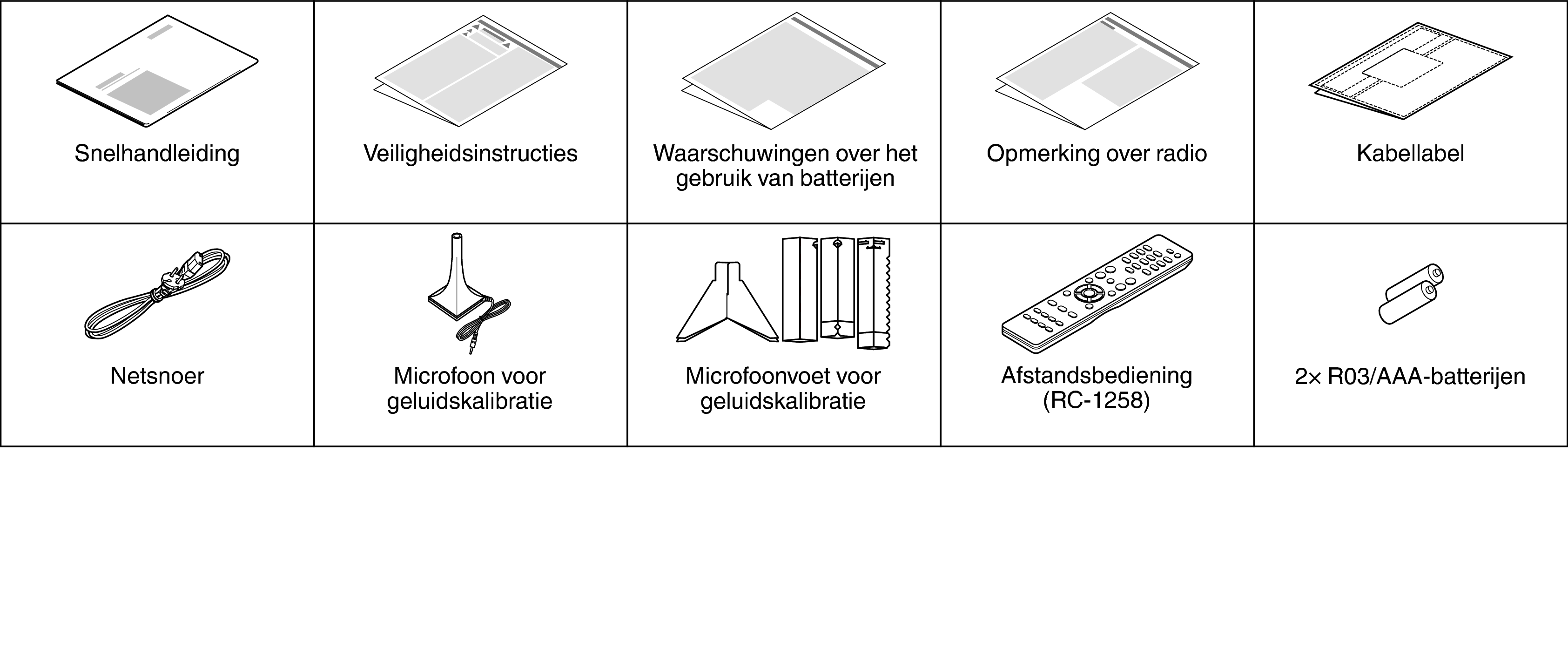 | Snelhandleiding | Veiligheidsinstructies | Waarschuwingen over het gebruik van batterijen | Opmerking over radio | Kabellabel |
|---|---|---|---|---|
| Netsnoer | Microfoon voor geluidskalibratie | Microfoonvoet voor geluidskalibratie | Afstandsbediening (RC-1258) | 2× R03/AAA-batterijen |